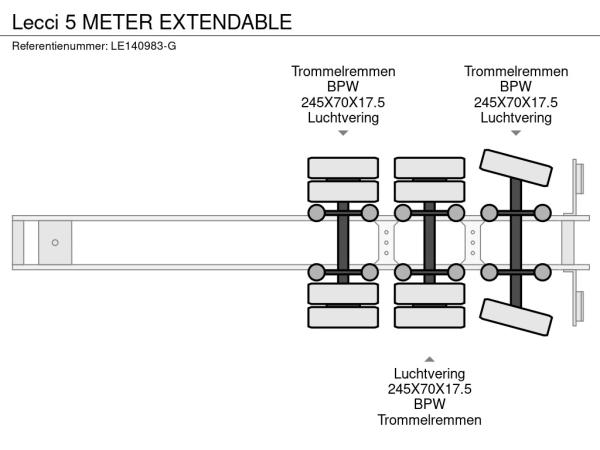 Lecci 5 METER EXTENDABLE
Referentienummer: LE140983-G

Trommelremmen
BPW
245X70X17.5
Luchtvering

Trommelremmen
BPW
245X70X17.5
Luchtvering

Luchtvering
245X70X17.5
BPW
Trommelremmen