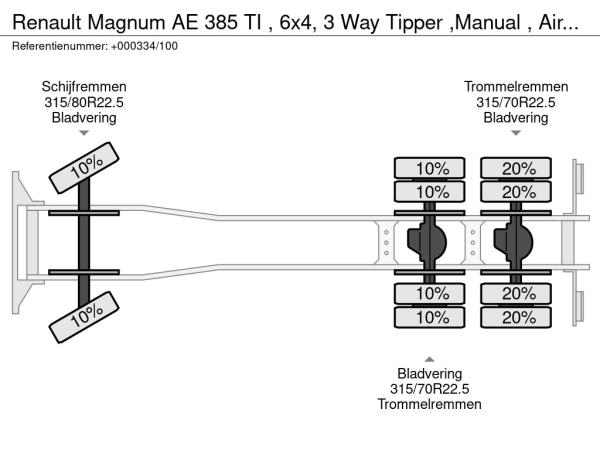 Renault Magnum AE 385 TI , 6x4, 3 Way Tipper ,Manual , Air...
Referentienummer: +000334/100

Schijfremmen
315/80R22.5
Bladvering

Trommelremmen
315/70R22.5
Bladvering

10%
10%

10%
10%
10%
10%

20%
20%
20%
20%

Bladvering
315/70R22.5
Trommelremmen