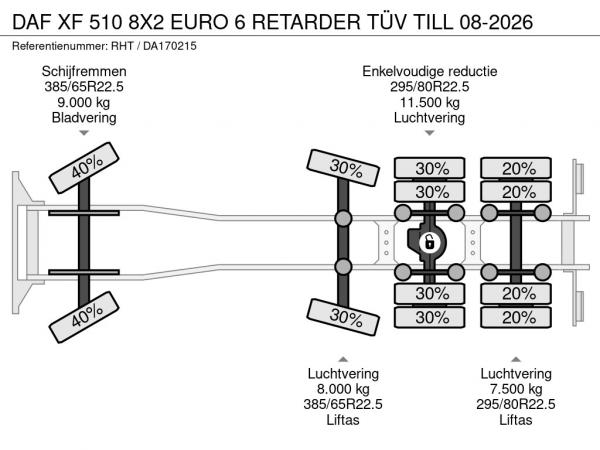 DAF XF 510 8X2 EURO 6 RETARDER TÜV TILL 08-2026

Referentienummer: RHT / DA170215

Schijfremmen
385/65R22.5
9.000 kg
Bladvering

Enkelvoudige reductie
295/80R22.5
11.500 kg
Luchtvering

40%
40%
30%
30%
30%
30%
30%
30%
20%
20%
20%
20%

Luchtvering
8.000 kg
385/65R22.5
Liftas

Luchtvering
7.500 kg
295/80R22.5
Liftas