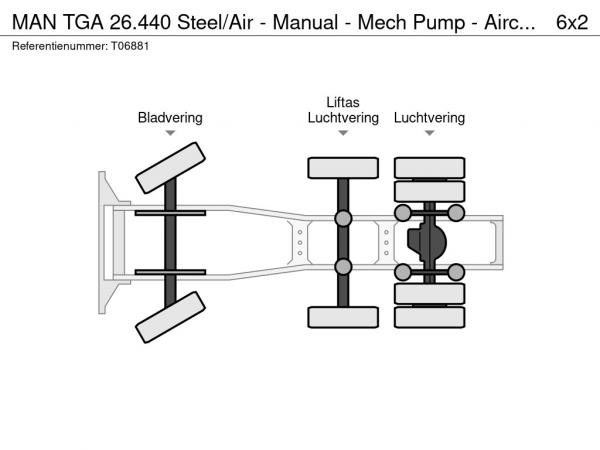 MAN TGA 26.440 Steel/Air - Manual - Mech Pump - Airc... 6x2

Referentienummer: T06881

Bladvering

Liftas
Luchtvering

Luchtvering