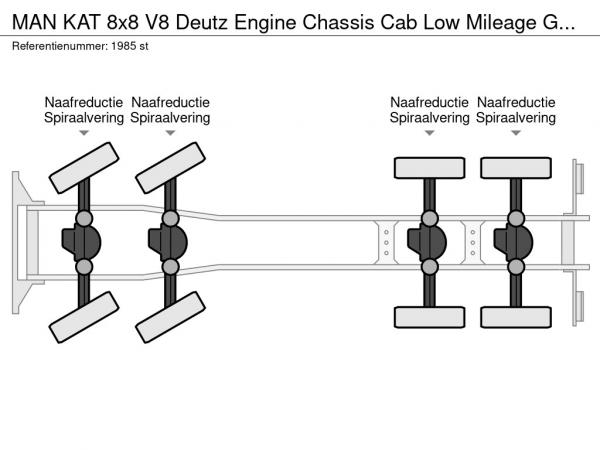 MAN KAT 8x8 V8 Deutz Engine Chassis Cab Low Mileage G...
Referentienummer: 1985 st

Naafreductie
Spiraalvering

Naafreductie
Spiraalvering

Naafreductie
Spiraalvering

Naafreductie
Spiraalvering