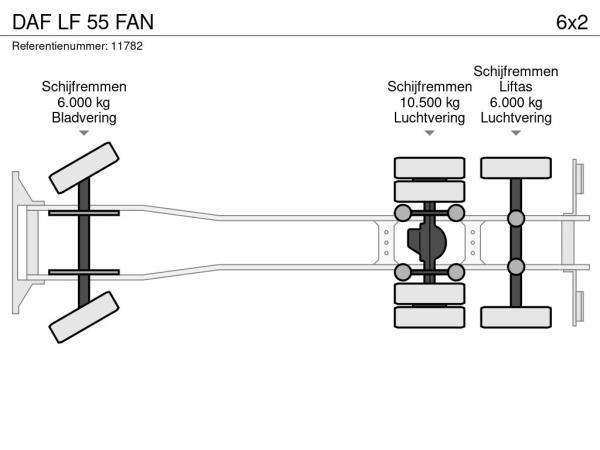 DAF LF 55 FAN

6x2

Referentienummer: 11782

Schijfremmen
6.000 kg
Bladvering

Schijfremmen
10.500 kg
Luchtvering

Schijfremmen
Liftas
6.000 kg
Luchtvering