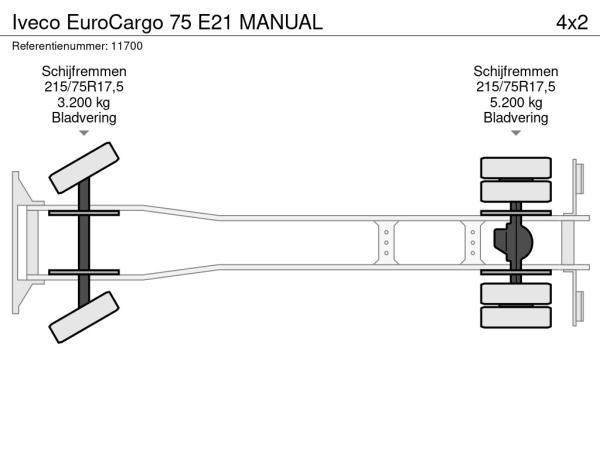 Iveco EuroCargo 75 E21 MANUAL

4x2

Referentienummer: 11700

Schijfremmen
215/75R17,5
3.200 kg
Bladvering

Schijfremmen
215/75R17,5
5.200 kg
Bladvering