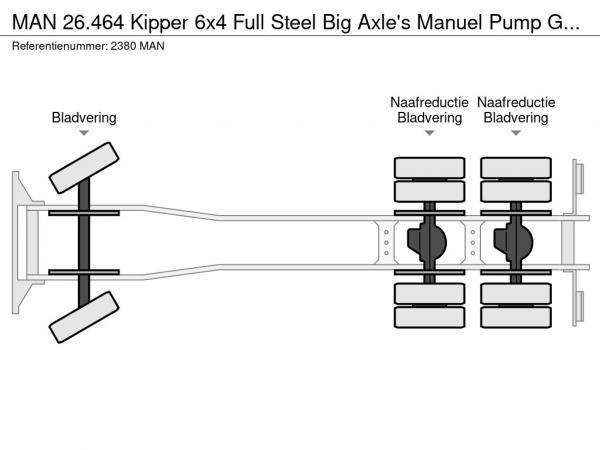 MAN 26.464 Kipper 6x4 Full Steel Big Axle's Manuel Pump G...
Referentienummer: 2380 MAN

Bladvering

Naafreductie
Bladvering

Naafreductie
Bladvering