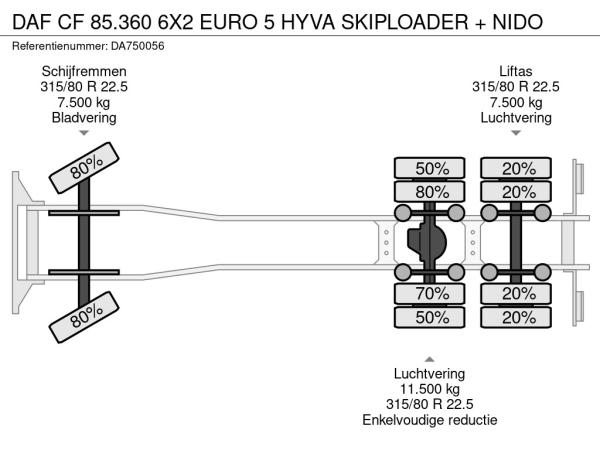 DAF CF 85.360 6X2 EURO 5 HYVA SKIPLOADER + NIDO

Referentienummer: DA750056

Schijfremmen
315/80 R 22.5
7.500 kg
Bladvering

Liftas
315/80 R 22.5
7.500 kg
Luchtvering

80%

80%

50%

80%

70%

50%

20%

20%

20%

20%

Luchtvering
11.500 kg
315/80 R 22.5
Enkelvoudige reductie