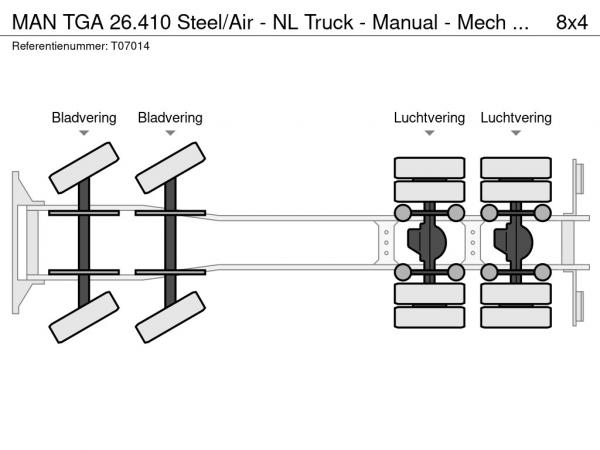 MAN TGA 26.410 Steel/Air - NL Truck - Manual - Mech ... 8x4
Referentienummer: T07014

Bladvering Bladvering Luchtvering Luchtvering