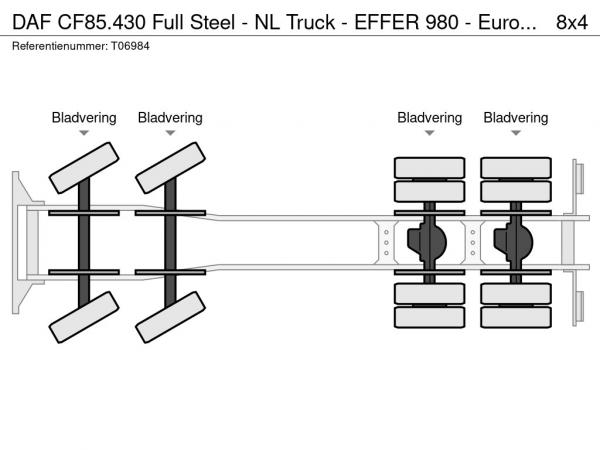 DAF CF85.430 Full Steel - NL Truck - EFFER 980 - Euro... 8x4
Referentienummer: T06984

Bladvering Bladvering Bladvering Bladvering