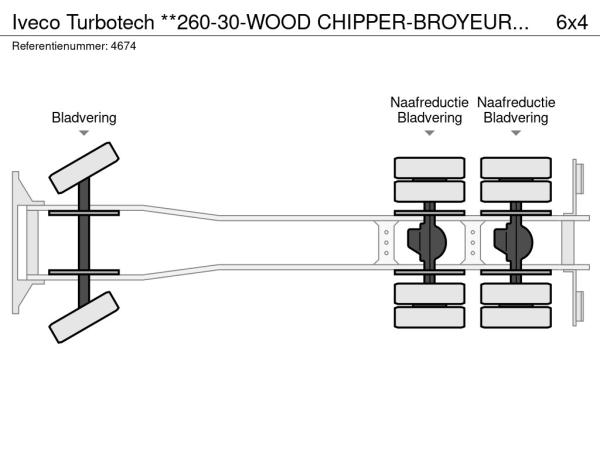 Iveco Turbotech **260-30-WOOD CHIPPER-BROYEUR... 6x4

Referentienummer: 4674

Bladvering

Naafreductie
Bladvering

Naafreductie
Bladvering