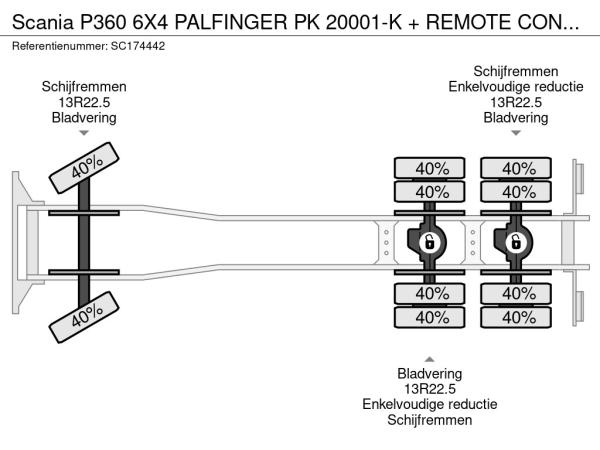 Scania P360 6X4 PALFINGER PK 20001-K + REMOTE CON...
Referentienummer: SC174442

Schijfremmen
13R22.5
Bladvering

Schijfremmen
Enkelvoudige reductie
13R22.5
Bladvering

40%
40%

40%
40%
40%
40%
40%
40%
40%
40%

Bladvering
13R22.5
Enkelvoudige reductie
Schijfremmen