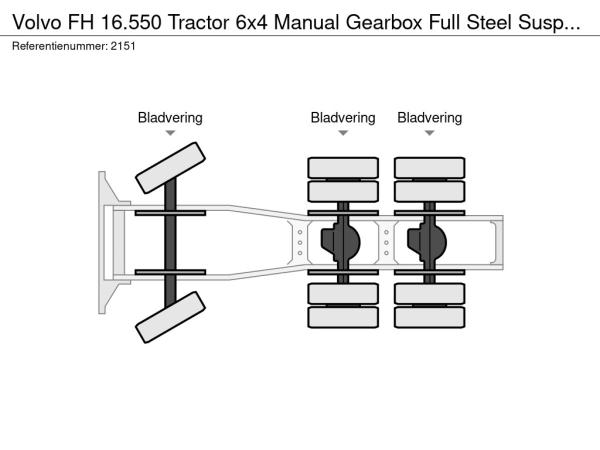 Volvo FH 16.550 Tractor 6x4 Manual Gearbox Full Steel Susp...
Referentienummer: 2151

Bladvering

Bladvering

Bladvering