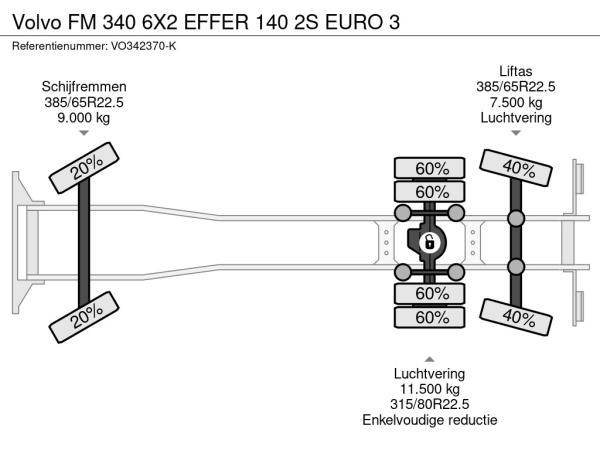 Volvo FM 340 6X2 EFFER 140 2S EURO 3
Referentienummer: VO342370-K

Schijfremmen
385/65R22.5
9.000 kg

Liftas
385/65R22.5
7.500 kg
Luchtvering

20%
20%
60%
60%
60%
60%
40%
40%

Luchtvering
11.500 kg
315/80R22.5
Enkelvoudige reductie