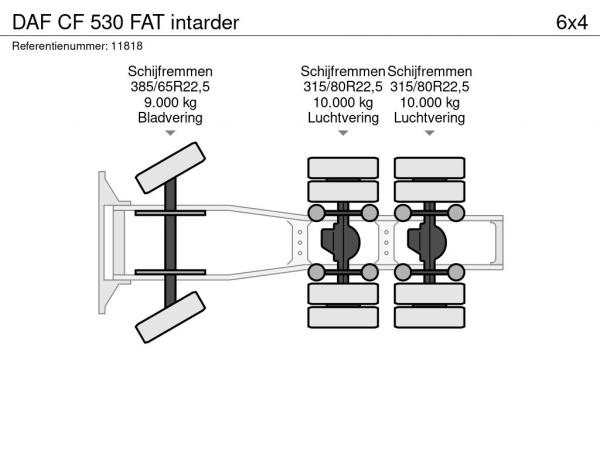 DAF CF 530 FAT intarder

6x4

Referentienummer: 11818

Schijfremmen
385/65R22,5
9.000 kg
Bladvering

Schijfremmen
315/80R22,5
10.000 kg
Luchtvering

Schijfremmen
315/80R22,5
10.000 kg
Luchtvering