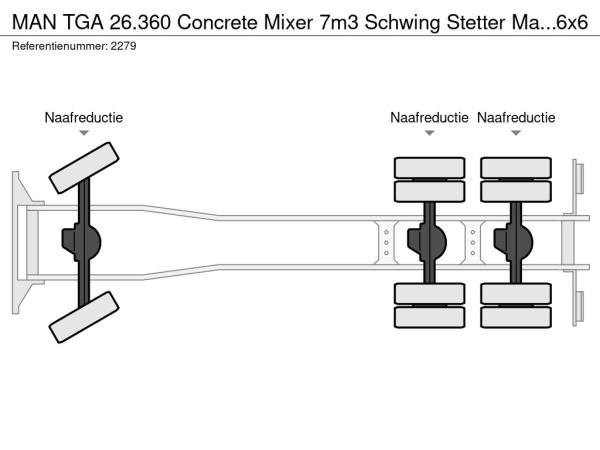 MAN TGA 26.360 Concrete Mixer 7m3 Schwing Stetter Ma...6x6
Referentienummer: 2279

Naafreductie

Naafreductie Naafreductie