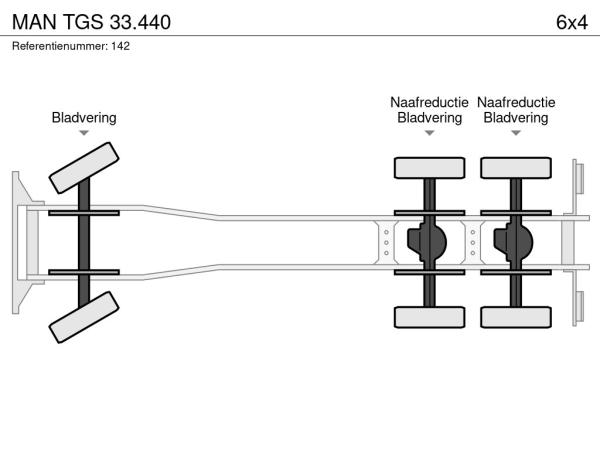 MAN TGS 33.440
6x4
Referentienummer: 142

Bladvering

Naafreductie
Bladvering

Naafreductie
Bladvering