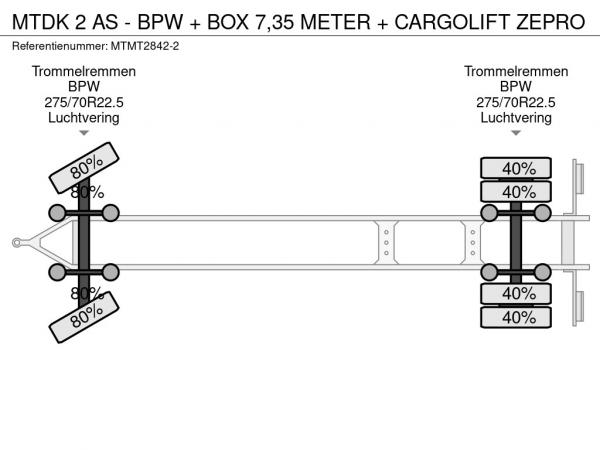 MTDK 2 AS - BPW + BOX 7,35 METER + CARGOLIFT ZEPRO
Referentienummer: MTMT2842-2

Trommelremmen
BPW
275/70R22.5
Luchtvering

Trommelremmen
BPW
275/70R22.5
Luchtvering

80%
80%
80%
80%

40%
40%
40%
40%