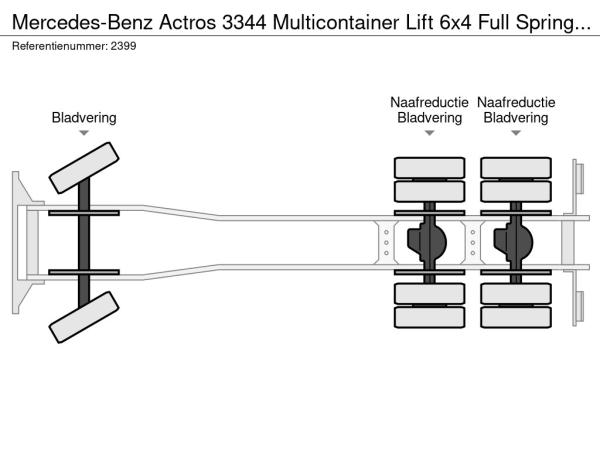 Mercedes-Benz Actros 3344 Multicontainer Lift 6x4 Full Spring...
Referentienummer: 2399

Bladvering

Naafreductie
Bladvering

Naafreductie
Bladvering