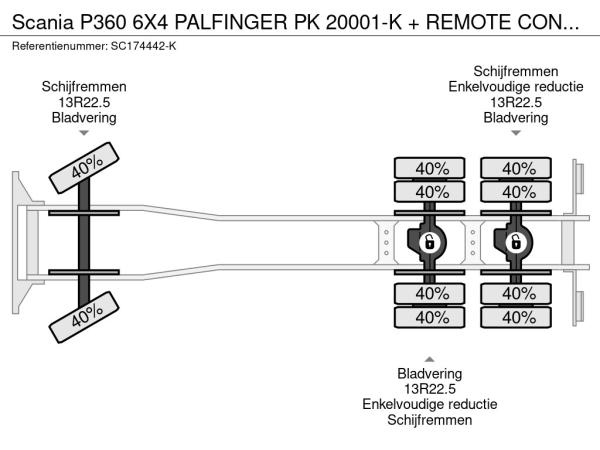 Scania P360 6X4 PALFINGER PK 20001-K + REMOTE CON...
Referentienummer: SC174442-K

Schijfremmen
13R22.5
Bladvering

Schijfremmen
Enkelvoudige reductie
13R22.5
Bladvering

40%
40%

40%
40%
40%
40%

40%
40%
40%
40%

Bladvering
13R22.5
Enkelvoudige reductie
Schijfremmen