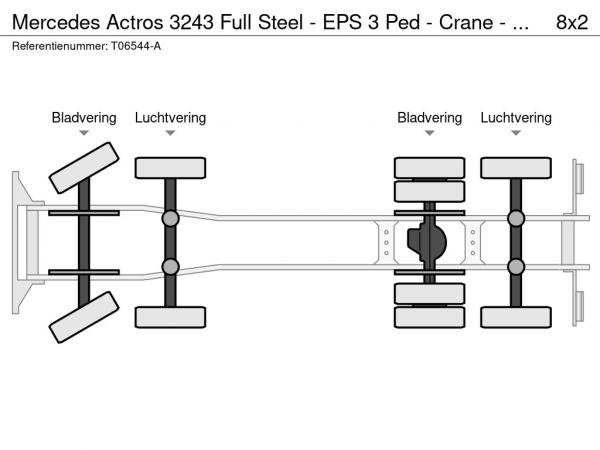 Mercedes Actros 3243 Full Steel - EPS 3 Ped - Crane - ... 8x2
Referentienummer: T06544-A

Bladvering Luchtvering Bladvering Luchtvering