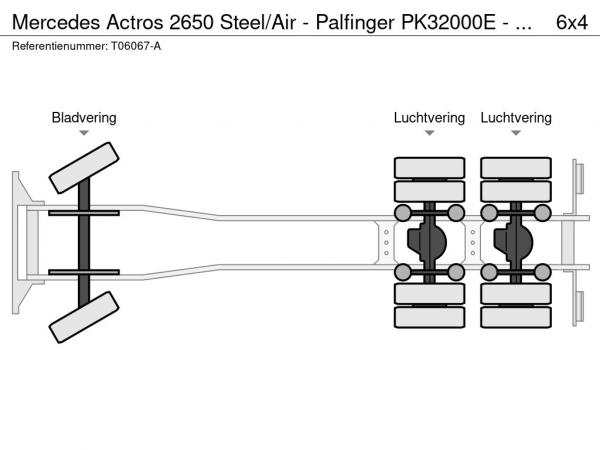 Mercedes Actros 2650 Steel/Air - Palfinger PK32000E - ... 6x4
Referentienummer: T06067-A

Bladvering

Luchtvering

Luchtvering