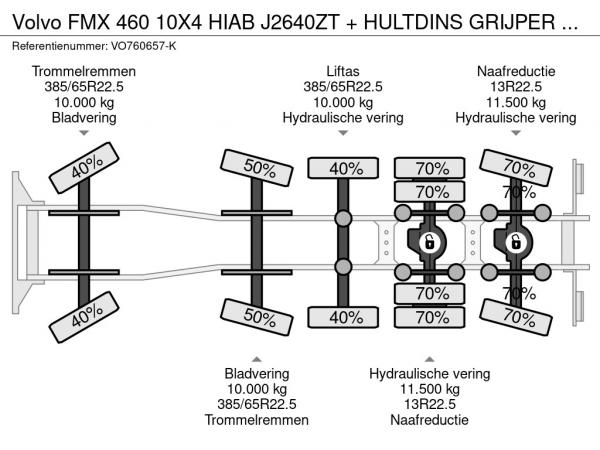 Volvo FMX 460 10X4 HIAB J2640ZT + HULTDINS GRIJPER ...
Referentienummer: VO760657-K

Trommelremmen
385/65R22.5
10.000 kg
Bladvering

Liftas
385/65R22.5
10.000 kg
Hydraulische vering

Naafreductie
13R22.5
11.500 kg
Hydraulische vering

40%
50%
40%
70%
70%
70%
70%

40%
50%
40%
70%
70%
70%
70%

Bladvering
10.000 kg
385/65R22.5
Trommelremmen

Hydraulische vering
11.500 kg
13R22.5
Naafreductie