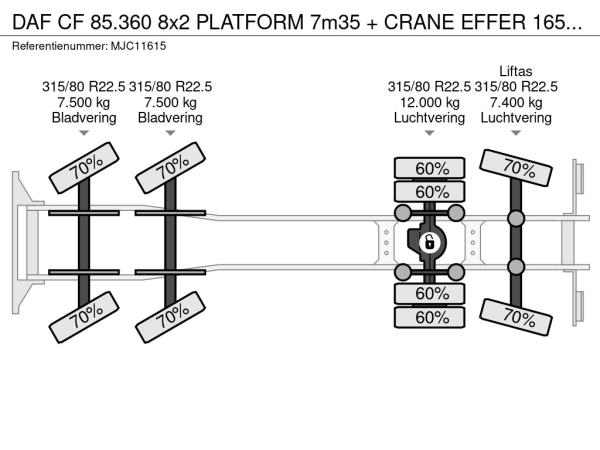 DAF CF 85.360 8x2 PLATFORM 7m35 + CRANE EFFER 165...

Referentienummer: MJC11615

315/80 R22.5
7.500 kg
Bladvering

315/80 R22.5
7.500 kg
Bladvering

315/80 R22.5
12.000 kg
Luchtvering

Liftas
315/80 R22.5
7.400 kg
Luchtvering

70%

70%

60%

60%

70%

70%

70%

60%

60%

70%