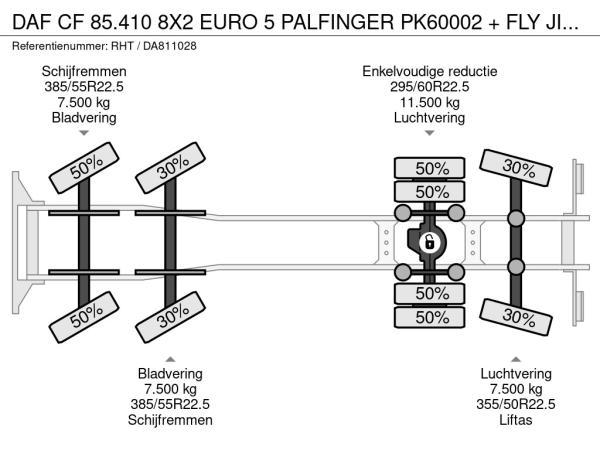 DAF CF 85.410 8X2 EURO 5 PALFINGER PK60002 + FLY JI...

Referentienummer: RHT / DA811028

Schijfremmen
385/55R22.5
7.500 kg
Bladvering

Enkelvoudige reductie
295/60R22.5
11.500 kg
Luchtvering

50%
30%
50%
50%
30%

50%
30%
50%
50%
30%

Bladvering
7.500 kg
385/55R22.5
Schijfremmen

Luchtvering
7.500 kg
355/50R22.5
Liftas