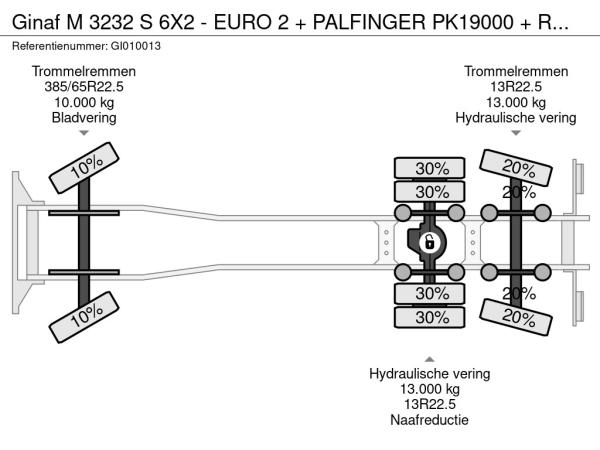 Ginaf M 3232 S 6X2 - EURO 2 + PALFINGER PK19000 + R...
Referentienummer: GI010013

Trommelremmen
385/65R22.5
10.000 kg
Bladvering

Trommelremmen
13R22.5
13.000 kg
Hydraulische vering

10%
10%

30%
30%
30%
30%

20%
20%
20%
20%

Hydraulische vering
13.000 kg
13R22.5
Naafreductie