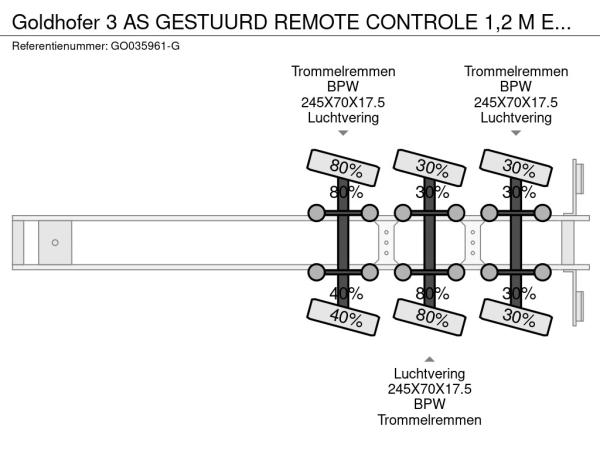 Goldhofer 3 AS GESTUURD REMOTE CONTROLE 1,2 M E...

Referentienummer: GO035961-G

Trommelremmen
BPW
245X70X17.5
Luchtvering

Trommelremmen
BPW
245X70X17.5
Luchtvering

80%
80%

30%
30%

30%
30%

40%
40%

80%
80%

30%
30%

Luchtvering
245X70X17.5
BPW
Trommelremmen