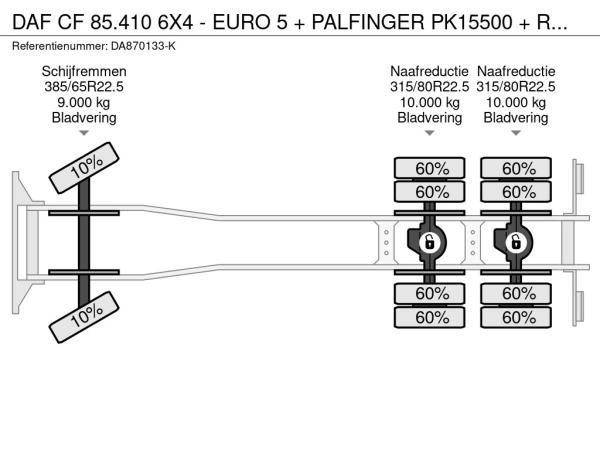 DAF CF 85.410 6X4 - EURO 5 + PALFINGER PK15500 + R...
Referentienummer: DA870133-K

Schijfremmen
385/65R22.5
9.000 kg
Bladvering

Naafreductie
315/80R22.5
10.000 kg
Bladvering

Naafreductie
315/80R22.5
10.000 kg
Bladvering

10%
10%

60%
60%
60%
60%

60%
60%
60%
60%