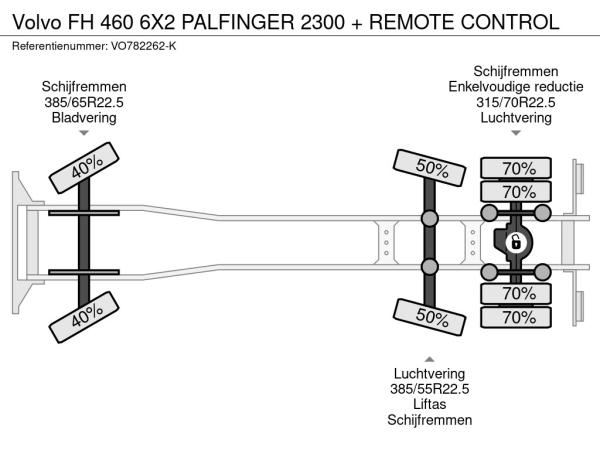 Volvo FH 460 6X2 PALFINGER 2300 + REMOTE CONTROL

Referentienummer: VO782262-K

Schijfremmen
385/65R22.5
Bladvering

Schijfremmen
Enkelvoudige reductie
315/70R22.5
Luchtvering

40%

50%

70%

70%

70%

70%

40%

50%

Luchtvering
385/55R22.5
Liftas
Schijfremmen