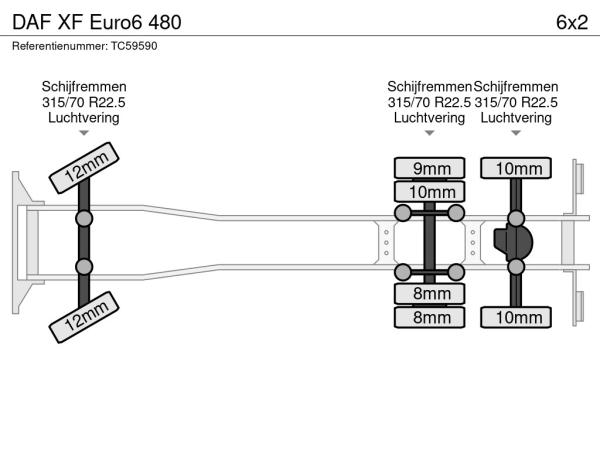 DAF XF Euro6 480

6x2

Referentienummer: TC59590

Schijfremmen
315/70 R22.5
Luchtvering

Schijfremmen
315/70 R22.5
Luchtvering

Schijfremmen
315/70 R22.5
Luchtvering

12mm

12mm

9mm

10mm

8mm

8mm

10mm

10mm