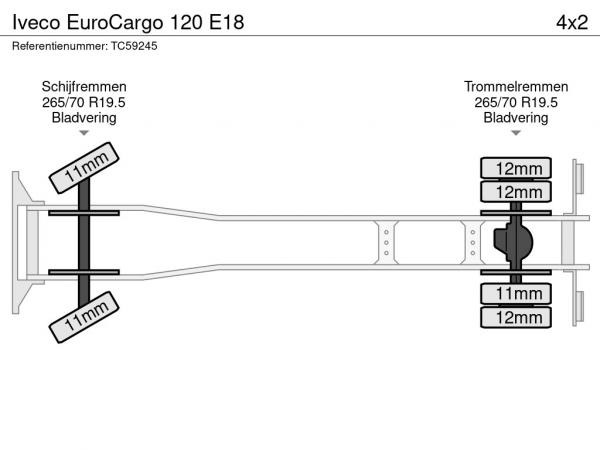 Iveco EuroCargo 120 E18
4x2
Referentienummer: TC59245

Schijfremmen
265/70 R19.5
Bladvering

Trommelremmen
265/70 R19.5
Bladvering

11mm
11mm

12mm
12mm
11mm
12mm