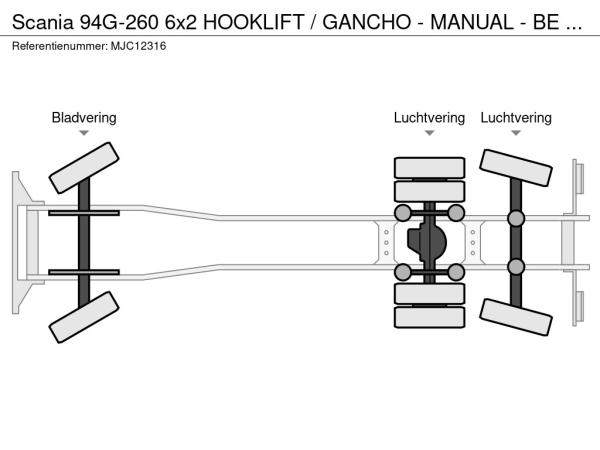 Scania 94G-260 6x2 HOOKLIFT / GANCHO - MANUAL - BE ...
Referentienummer: MJC12316

Bladvering

Luchtvering

Luchtvering