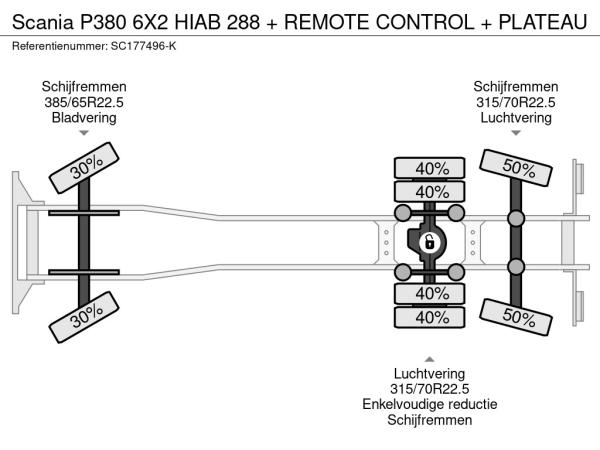 Scania P380 6X2 HIAB 288 + REMOTE CONTROL + PLATEAU
Referentienummer: SC177496-K

Schijfremmen
385/65R22.5
Bladvering

Schijfremmen
315/70R22.5
Luchtvering

30%
40%
40%
50%

40%
40%
30%
50%

Luchtvering
315/70R22.5
Enkelvoudige reductie
Schijfremmen