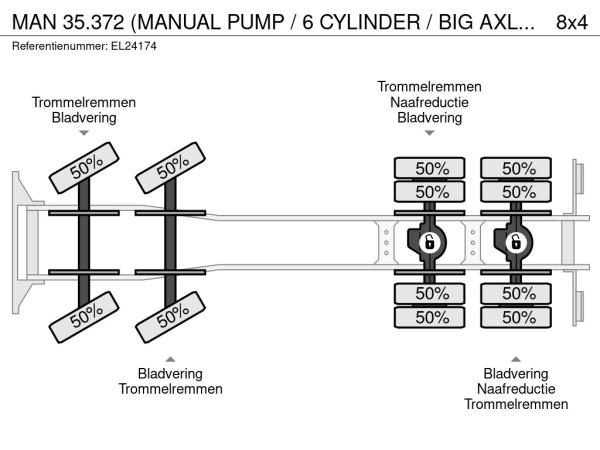 MAN 35.372 (MANUAL PUMP / 6 CYLINDER / BIG AXL... 8x4
Referentienummer: EL24174

Trommelremmen
Bladvering

Trommelremmen
Naafreductie
Bladvering

50%
50%
50%
50%
50%
50%

50%
50%
50%
50%
50%
50%

Bladvering
Trommelremmen

Bladvering
Naafreductie
Trommelremmen