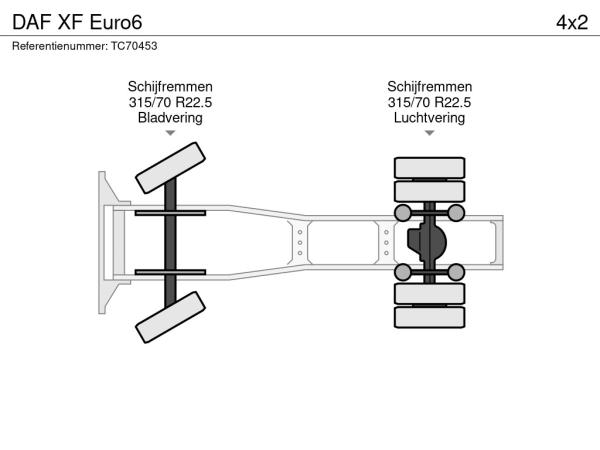 DAF XF Euro6

4x2

Referentienummer: TC70453

Schijfremmen
315/70 R22.5
Bladvering

Schijfremmen
315/70 R22.5
Luchtvering