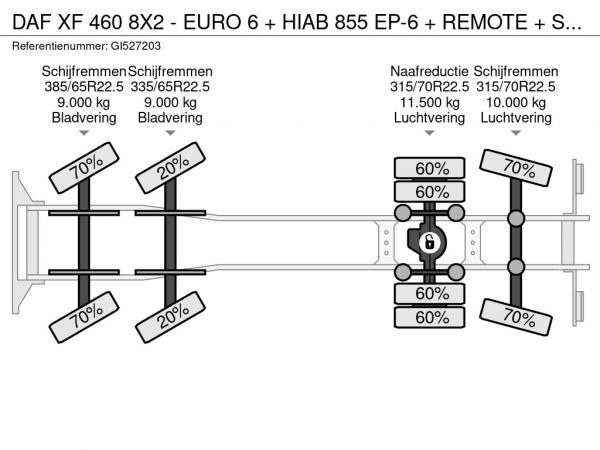 DAF XF 460 8X2 - EURO 6 + HIAB 855 EP-6 + REMOTE + S...

Referentienummer: GI527203

Schijfremmen
385/65R22.5
9.000 kg
Bladvering

Schijfremmen
335/65R22.5
9.000 kg
Bladvering

Naafreductie
315/70R22.5
11.500 kg
Luchtvering

Schijfremmen
315/70R22.5
10.000 kg
Luchtvering

70%
20%
60%
60%
70%
70%
20%
60%
60%
70%