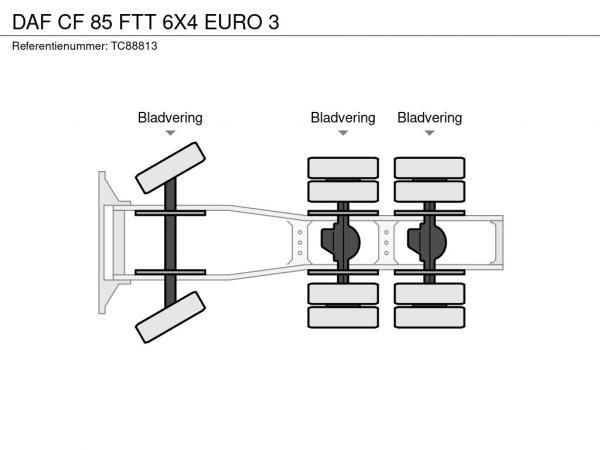 DAF CF 85 FTT 6X4 EURO 3

Referentienummer: TC88813

Bladvering

Bladvering

Bladvering