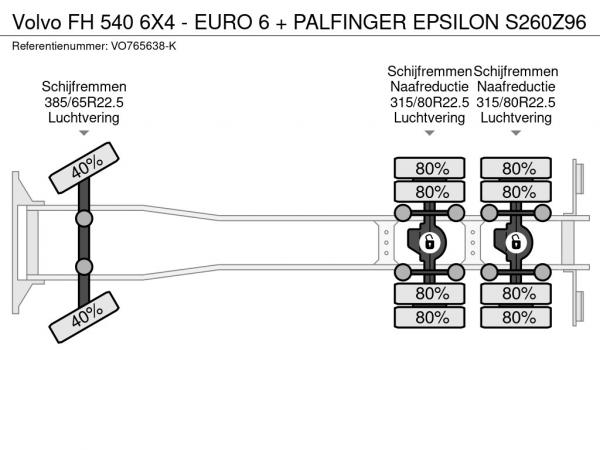 Volvo FH 540 6X4 - EURO 6 + PALFINGER EPSILON S260Z96
Referentienummer: VO765638-K

Schijfremmen
385/65R22.5
Luchtvering

Schijfremmen
Naafreductie
315/80R22.5
Luchtvering

Schijfremmen
Naafreductie
315/80R22.5
Luchtvering

40%
40%

80%
80%
80%
80%

80%
80%
80%
80%