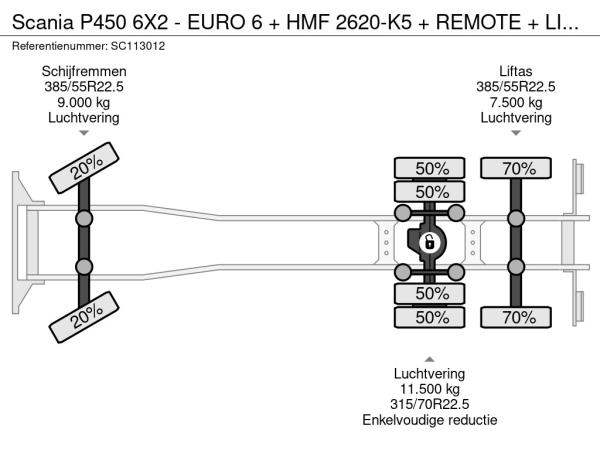 Scania P450 6X2 - EURO 6 + HMF 2620-K5 + REMOTE + LI...
Referentienummer: SC113012

Schijfremmen
385/55R22.5
9.000 kg
Luchtvering

Liftas
385/55R22.5
7.500 kg
Luchtvering

20%
20%
50%
50%
50%
50%
70%
70%

Luchtvering
11.500 kg
315/70R22.5
Enkelvoudige reductie