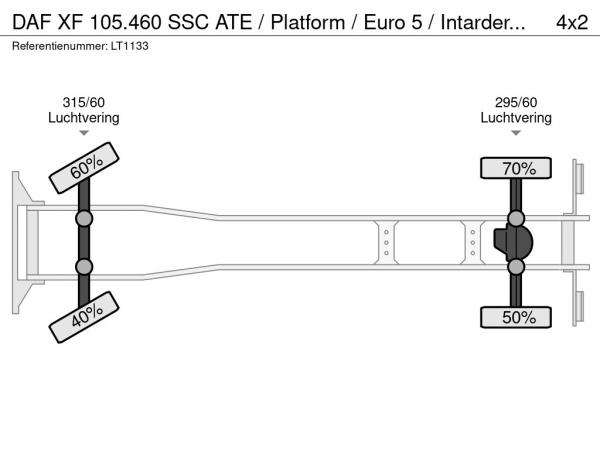 DAF XF 105.460 SSC ATE / Platform / Euro 5 / Intarder... 4x2
Referentienummer: LT1133

315/60
Luchtvering

295/60
Luchtvering

60%

70%

40%

50%