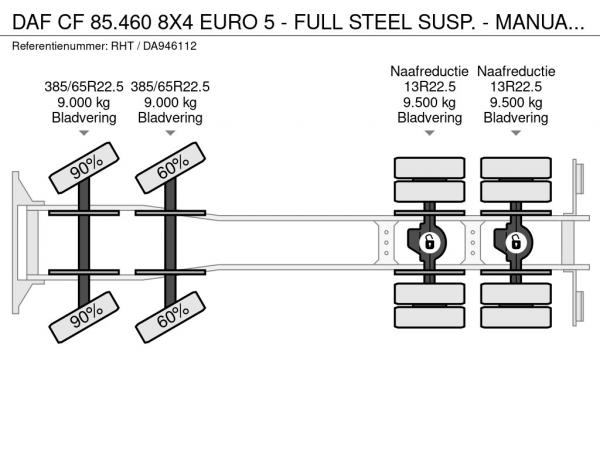 DAF CF 85.460 8X4 EURO 5 - FULL STEEL SUSP. - MANUA...

Referentienummer: RHT / DA946112

385/65R22.5
9.000 kg
Bladvering

385/65R22.5
9.000 kg
Bladvering

Naafreductie
13R22.5
9.500 kg
Bladvering

Naafreductie
13R22.5
9.500 kg
Bladvering

90%

60%

90%

60%