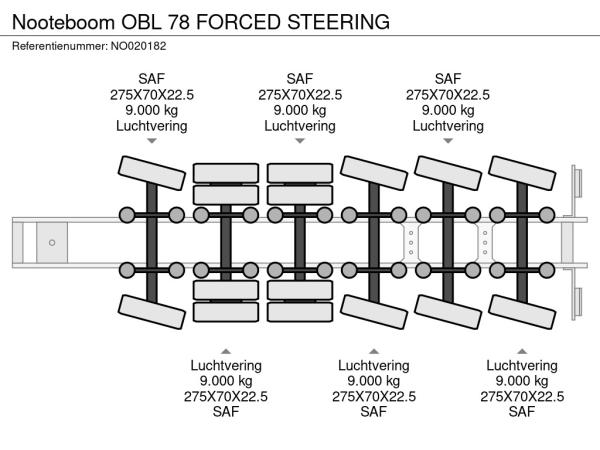 Nooteboom OBL 78 FORCED STEERING
Referentienummer: NO020182

SAF
275X70X22.5
9.000 kg
Luchtvering

SAF
275X70X22.5
9.000 kg
Luchtvering

SAF
275X70X22.5
9.000 kg
Luchtvering

Luchtvering
9.000 kg
275X70X22.5
SAF

Luchtvering
9.000 kg
275X70X22.5
SAF

Luchtvering
9.000 kg
275X70X22.5
SAF