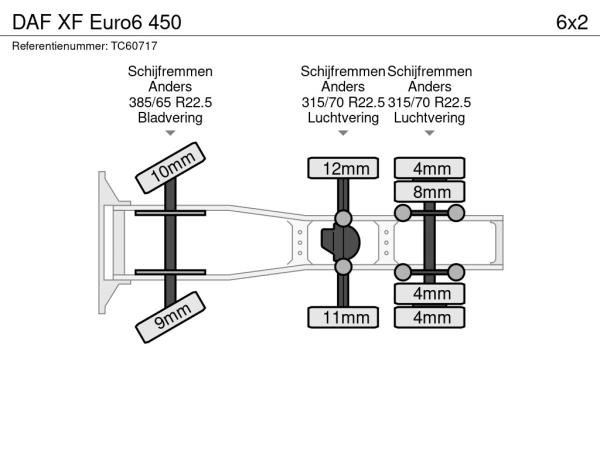 DAF XF Euro6 450

6x2

Referentienummer: TC60717

Schijfremmen
Anders
385/65 R22.5
Bladvering

Schijfremmen
Anders
315/70 R22.5
Luchtvering

Schijfremmen
Anders
315/70 R22.5
Luchtvering

10mm

12mm

4mm

8mm

9mm

11mm

4mm

4mm