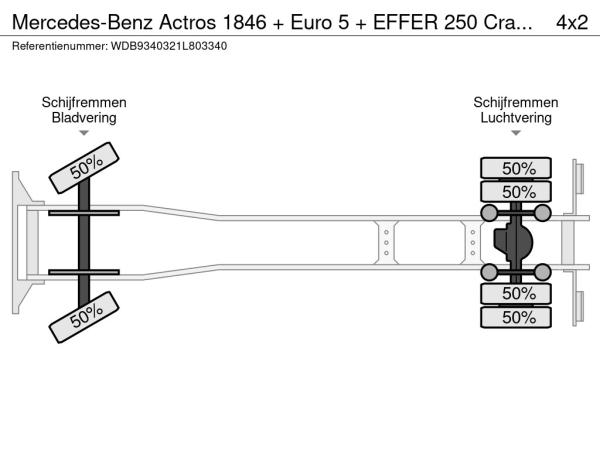 Mercedes-Benz Actros 1846 + Euro 5 + EFFER 250 Cra... 4x2
Referentienummer: WDB9340321L803340

Schijfremmen
Bladvering

Schijfremmen
Luchtvering

50%

50%

50%

50%

50%

50%