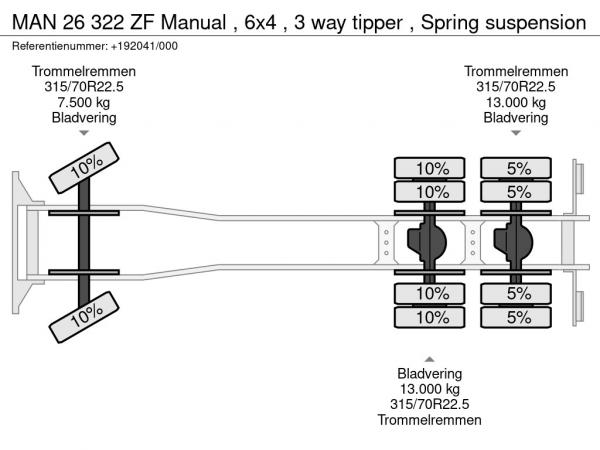 MAN 26 322 ZF Manual , 6x4 , 3 way tipper , Spring suspension
Referentienummer: +192041/000

Trommelremmen
315/70R22.5
7.500 kg
Bladvering

Trommelremmen
315/70R22.5
13.000 kg
Bladvering

10%
10%

10%
10%
10%
10%

5%
5%
5%
5%

Bladvering
13.000 kg
315/70R22.5
Trommelremmen