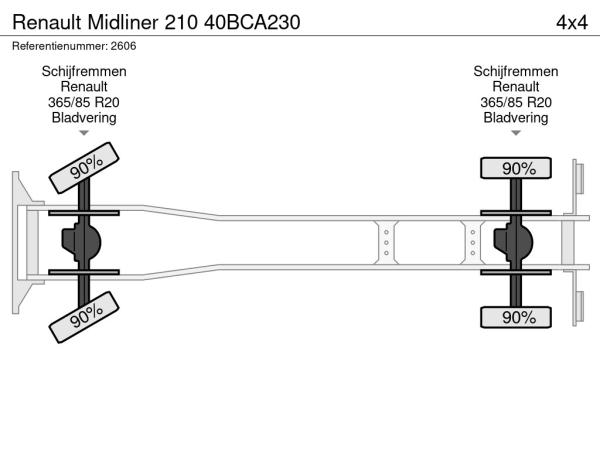 Renault Midliner 210 40BCA230

4x4

Referentienummer: 2606

Schijfremmen
Renault
365/85 R20
Bladvering

Schijfremmen
Renault
365/85 R20
Bladvering

90%

90%

90%

90%