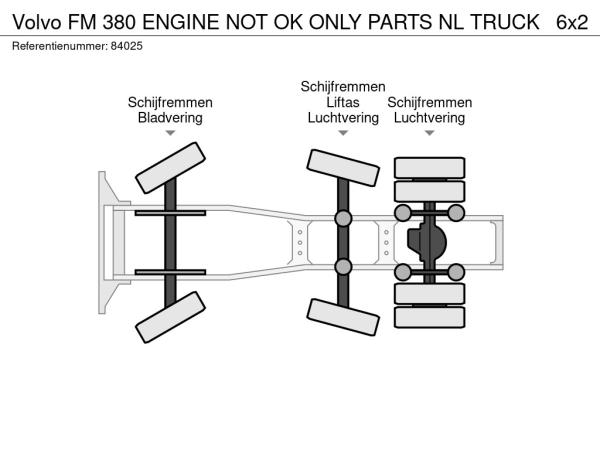 Volvo FM 380 ENGINE NOT OK ONLY PARTS NL TRUCK 6x2
Referentienummer: 84025

Schijfremmen
Bladvering

Schijfremmen
Liftas
Luchtvering

Schijfremmen
Luchtvering