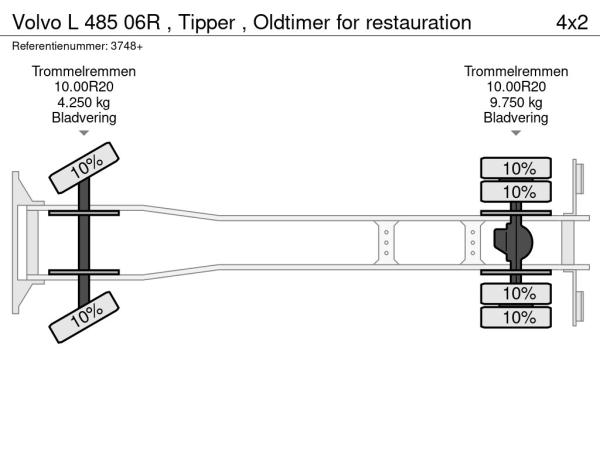 Volvo L 485 06R , Tipper , Oldtimer for restauration 4x2

Referentienummer: 3748+

Trommelremmen
10.00R20
4.250 kg
Bladvering

Trommelremmen
10.00R20
9.750 kg
Bladvering

10%

10%

10%

10%

10%

10%