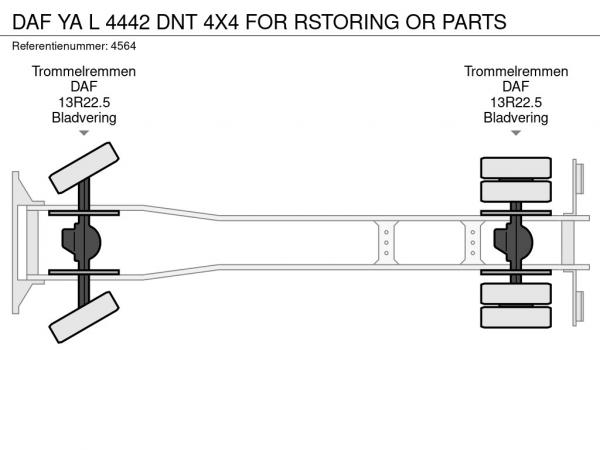 DAF YA L 4442 DNT 4X4 FOR RSTORING OR PARTS

Referentienummer: 4564

Trommelremmen
DAF
13R22.5
Bladvering

Trommelremmen
DAF
13R22.5
Bladvering